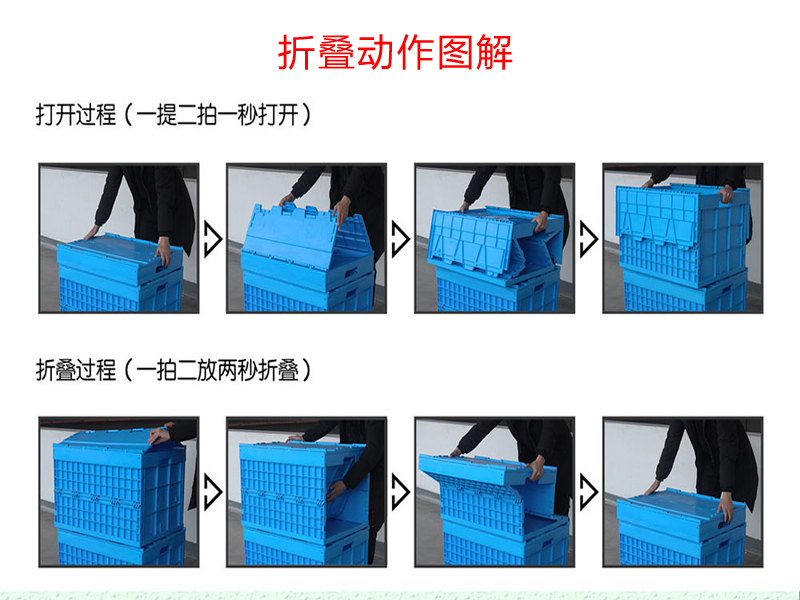 折叠动作图解

打开过程（一提二拍一秒打开）

折叠过程（一拍二放两秒折叠）